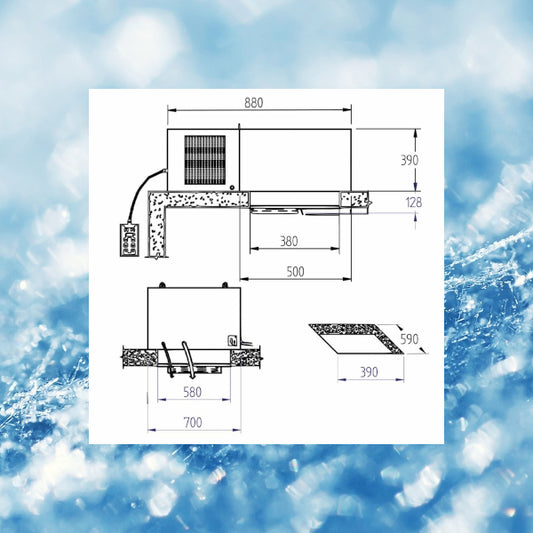 880
390
128
380
500
590
390
580
700