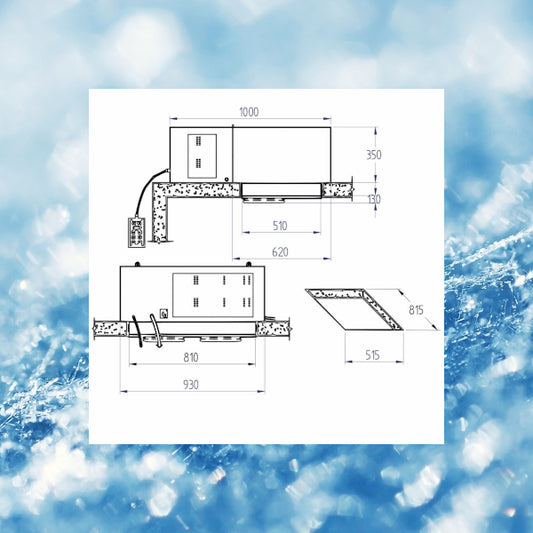 1000
350
130
510
620
815
515
810
930